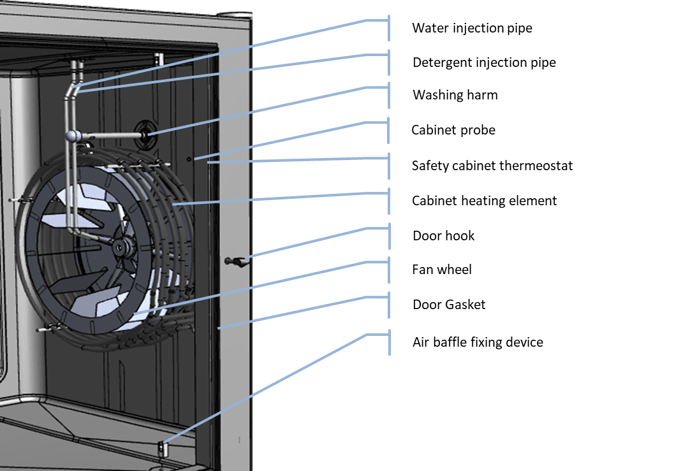 Water injection pipe

Detergent injection pipe

Washing harm

Cabinet probe

Safety cabinet thermeostat

Cabinet heating element

Door hook

Fan wheel

Door Gasket

Air baffle fixing device