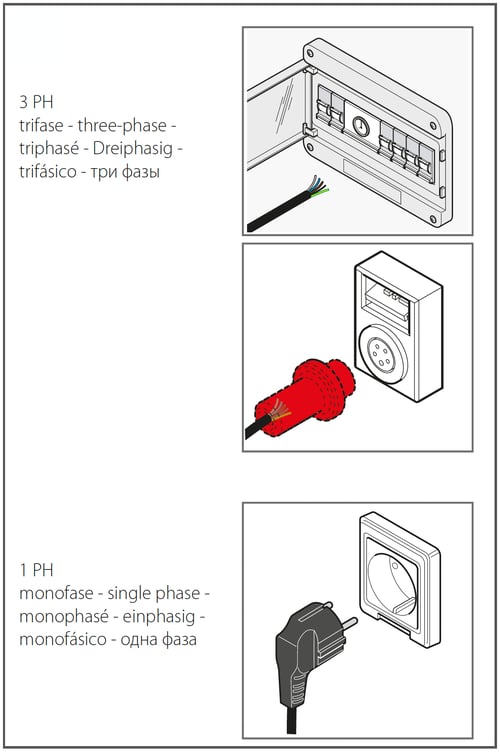 3 PH
trifase - three-phase - triphasé - Dreiphasig - trifásico - три фазы

1 PH
monofase - single phase - monophasé - einphasig - monofásico - одна фаза